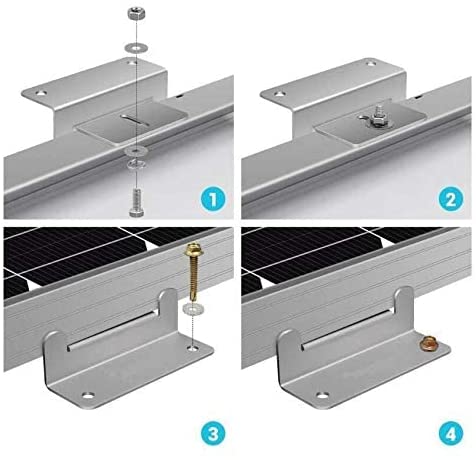 1

2

3

4